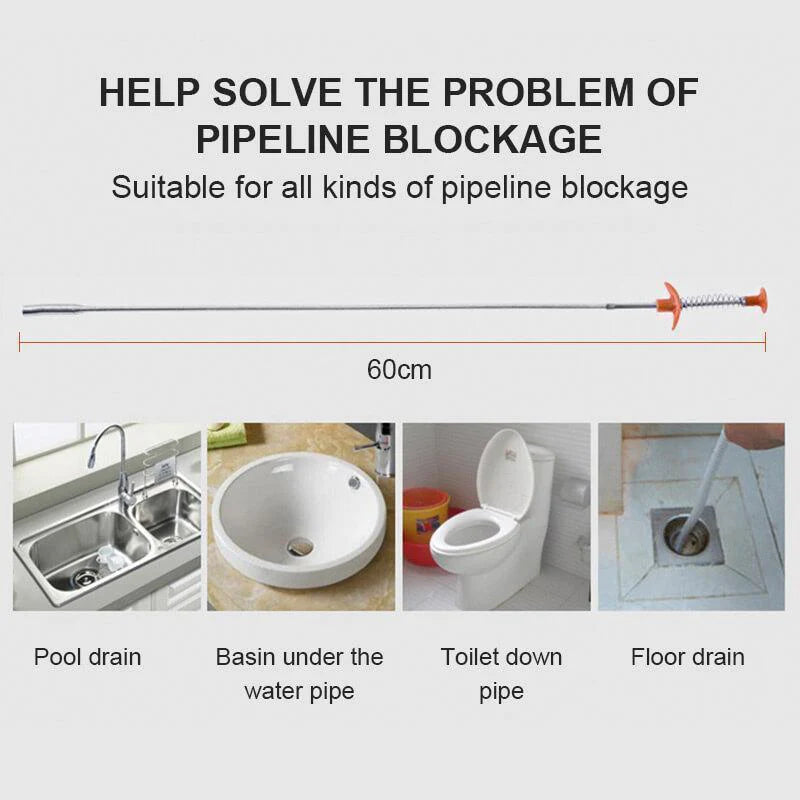 HELP SOLVE THE PROBLEM OF PIPELINE BLOCKAGE

Suitable for all kinds of pipeline blockage

60cm

Pool drain

Basin under the water pipe

Toilet down pipe

Floor drain